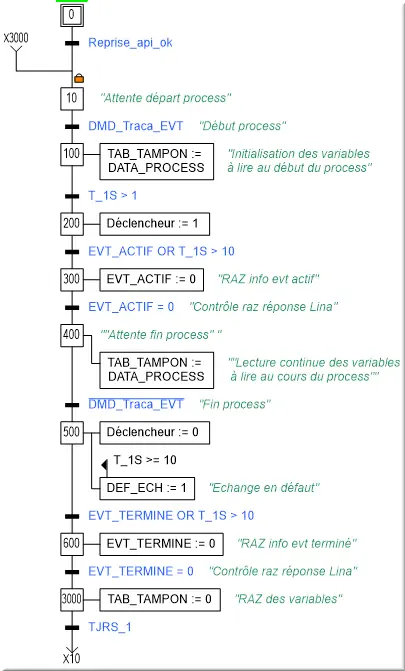 0

X3000

Reprise_api_ok

10 "Attente départ process"

DMD_Traca_EVT "Début process"

100 TAB_TAMPON := DATA_PROCESS "Initialisation des variables à lire au début du process"

T_1S > 1

200 Déclencheur := 1

EVT_ACTIF OR T_1S > 10

300 EVT_ACTIF := 0 "RAZ info evt actif"

EVT_ACTIF = 0 "Contrôle raz réponse Lina"

400 ""Attente fin process" "

TAB_TAMPON := DATA_PROCESS ""Lecture continue des variables à lire au cours du process""

DMD_Traca_EVT "Fin process"

500 Déclencheur := 0

T_1S >= 10

DEF_ECH := 1 "Echange en défaut"

EVT_TERMINE OR T_1S > 10

600 EVT_TERMINE := 0 "RAZ info evt terminé"

EVT_TERMINE = 0 "Contrôle raz réponse Lina"

3000 TAB_TAMPON := 0 "RAZ des variables"

TJRS_1

X10